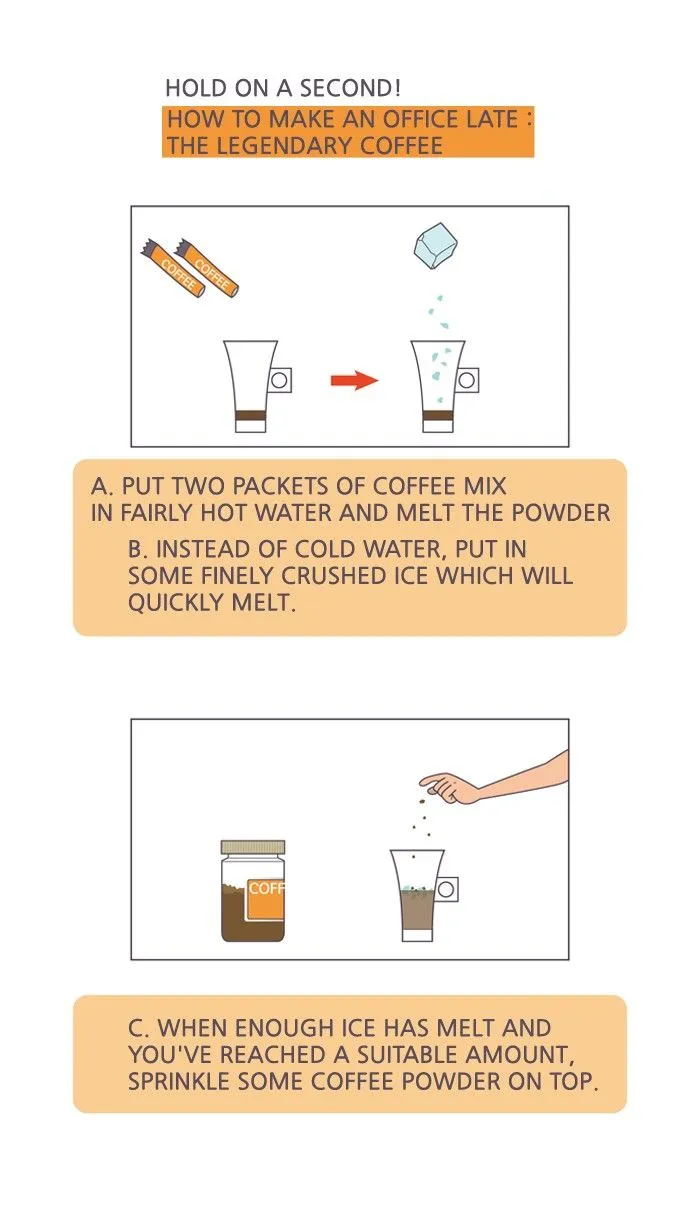 HOLD ON A SECOND!
HOW TO MAKE AN OFFICE LATE : THE LEGENDARY COFFEE

COFFEE
COFFEE

A. PUT TWO PACKETS OF COFFEE MIX IN FAIRLY HOT WATER AND MELT THE POWDER

B. INSTEAD OF COLD WATER, PUT IN SOME FINELY CRUSHED ICE WHICH WILL QUICKLY MELT.

COFF

C. WHEN ENOUGH ICE HAS MELT AND YOU'VE REACHED A SUITABLE AMOUNT, SPRINKLE SOME COFFEE POWDER ON TOP.